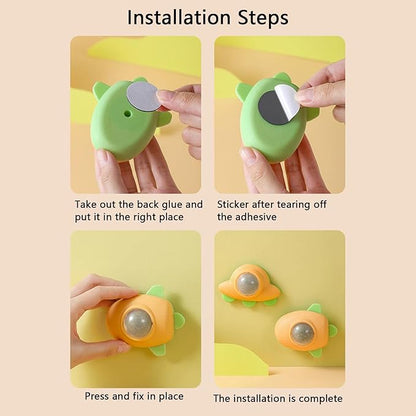 Installation Steps

Take out the back glue and put it in the right place

Sticker after tearing off the adhesive

Press and fix in place

The installation is complete