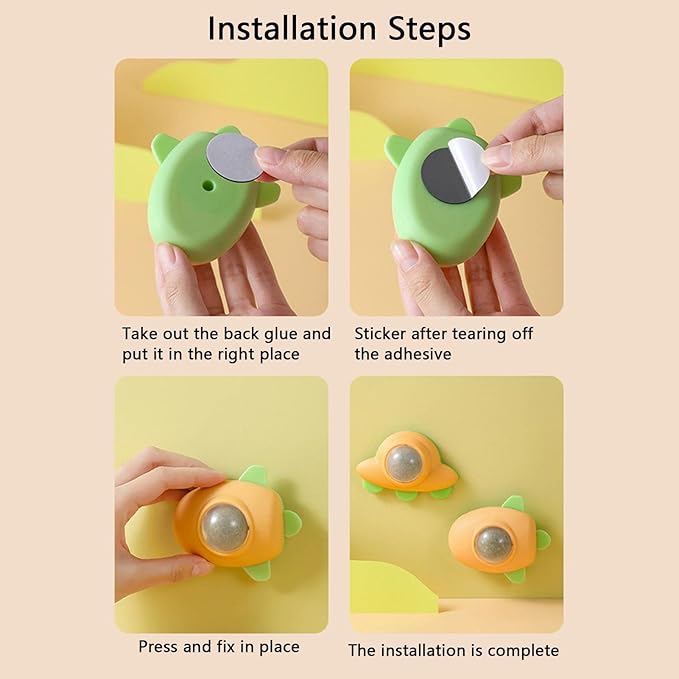 Installation Steps

Take out the back glue and put it in the right place

Sticker after tearing off the adhesive

Press and fix in place

The installation is complete