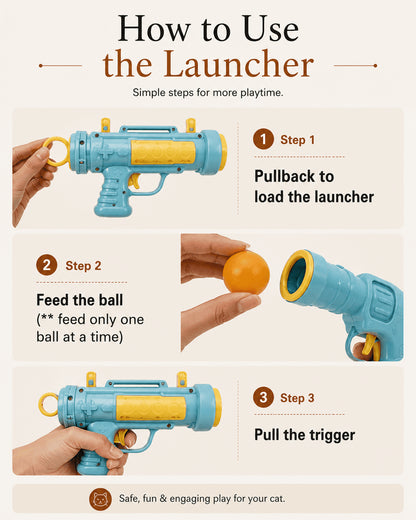 How to Use
the Launcher

Simple steps for more playtime.

1 Step 1

Pullback to load the launcher

2 Step 2

Feed the ball
(** feed only one ball at a time)

3 Step 3

Pull the trigger

Safe, fun & engaging play for your cat.